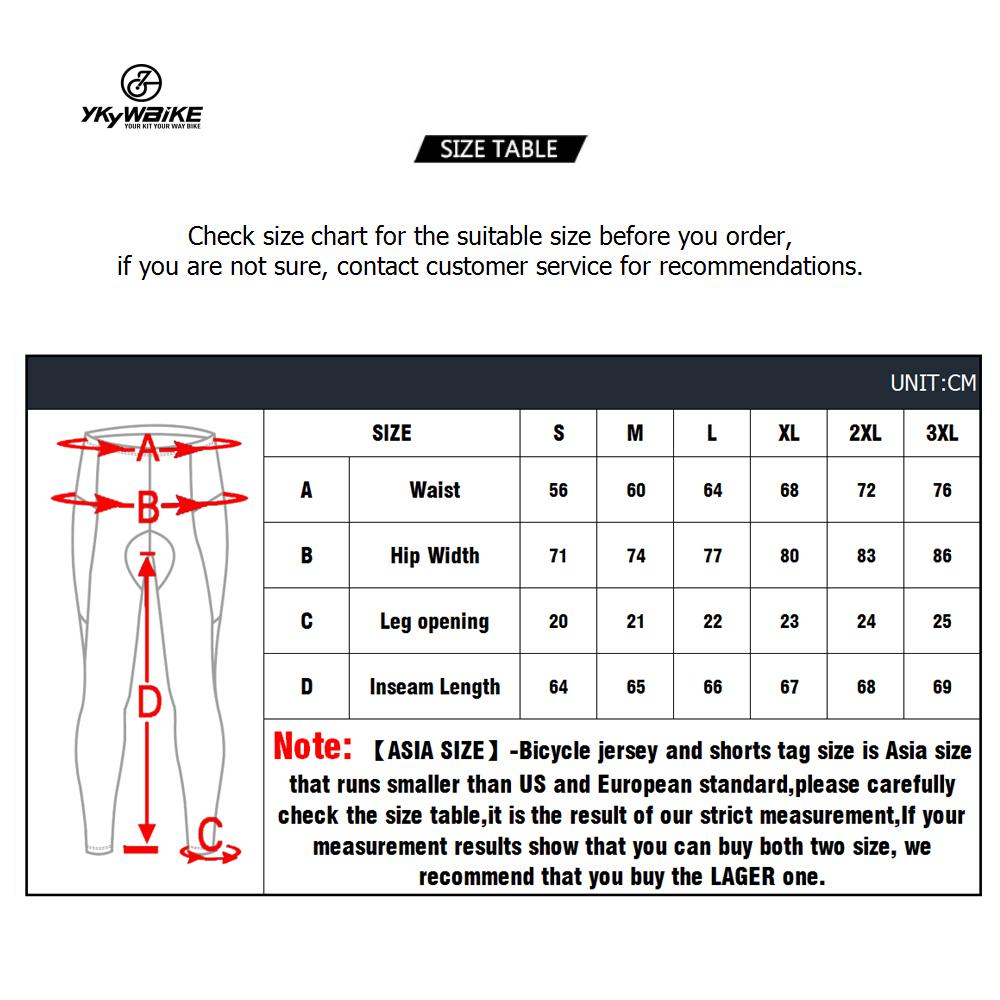 YKYWBIKE
YOUR KIT YOUR WAY BIKE

SIZE TABLE

Check size chart for the suitable size before you order, if you are not sure, contact customer service for recommendations.

UNIT:CM

A
B
D
C

| SIZE | | S | M | L | XL | 2XL | 3XL |
|---|---|---|---|---|---|---|---|
| A | Waist | 56 | 60 | 64 | 68 | 72 | 76 |
| B | Hip Width | 71 | 74 | 77 | 80 | 83 | 86 |
| C | Leg opening | 20 | 21 | 22 | 23 | 24 | 25 |
| D | Inseam Length | 64 | 65 | 66 | 67 | 68 | 69 |

Note: 【ASIA SIZE】-Bicycle jersey and shorts tag size is Asia size that runs smaller than US and European standard,please carefully check the size table,it is the result of our strict measurement,If your measurement results show that you can buy both two size, we recommend that you buy the LAGER one.