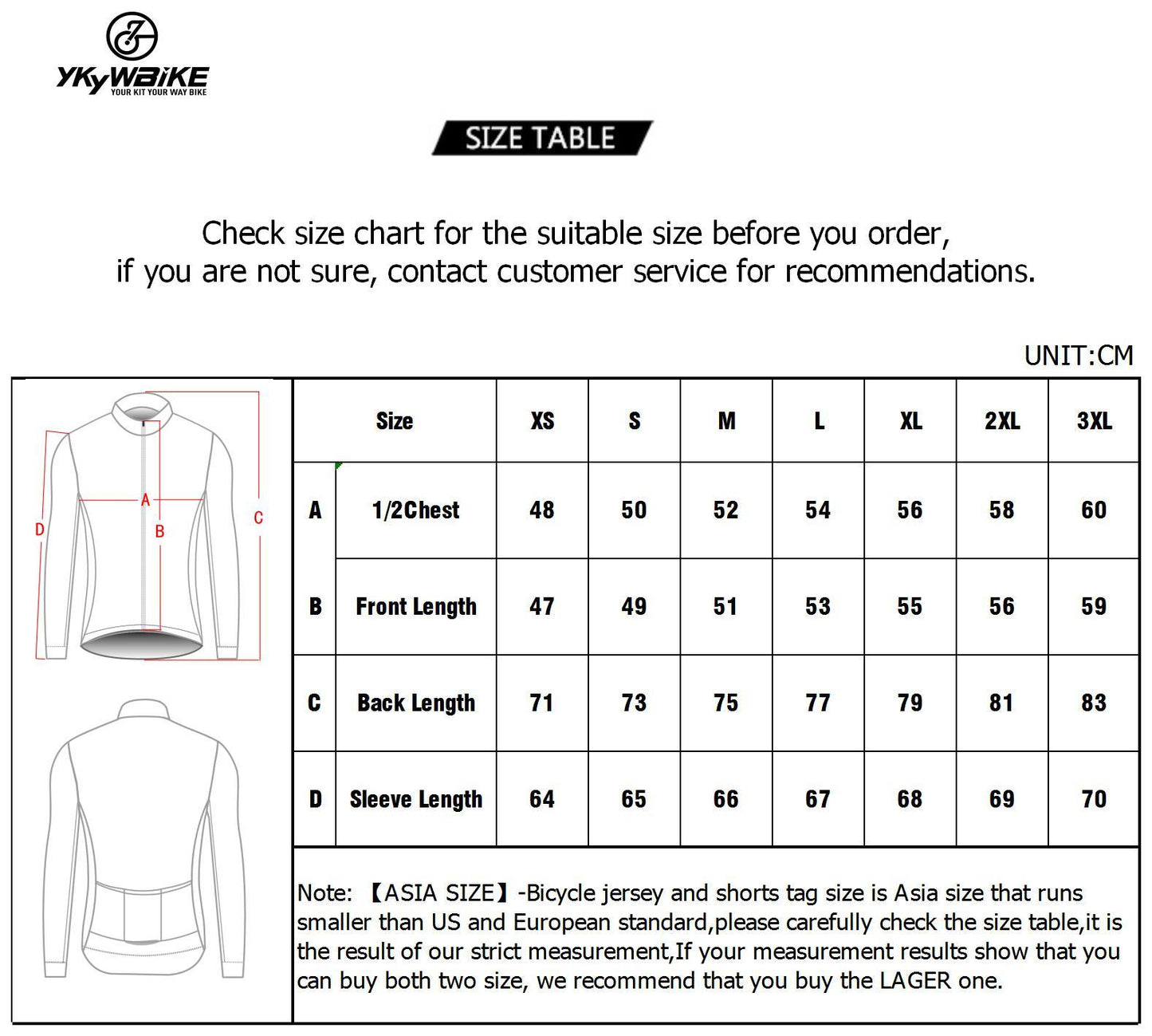 YKYWBIKE
YOUR KIT YOUR WAY BIKE

SIZE TABLE

Check size chart for the suitable size before you order,
if you are not sure, contact customer service for recommendations.

UNIT:CM

A
B
C
D

| | Size | XS | S | M | L | XL | 2XL | 3XL |
|---|---|---|---|---|---|---|---|---|
| A | 1/2Chest | 48 | 50 | 52 | 54 | 56 | 58 | 60 |
| B | Front Length | 47 | 49 | 51 | 53 | 55 | 56 | 59 |
| C | Back Length | 71 | 73 | 75 | 77 | 79 | 81 | 83 |
| D | Sleeve Length | 64 | 65 | 66 | 67 | 68 | 69 | 70 |

Note: 【ASIA SIZE】-Bicycle jersey and shorts tag size is Asia size that runs smaller than US and European standard,please carefully check the size table,it is the result of our strict measurement,If your measurement results show that you can buy both two size, we recommend that you buy the LAGER one.