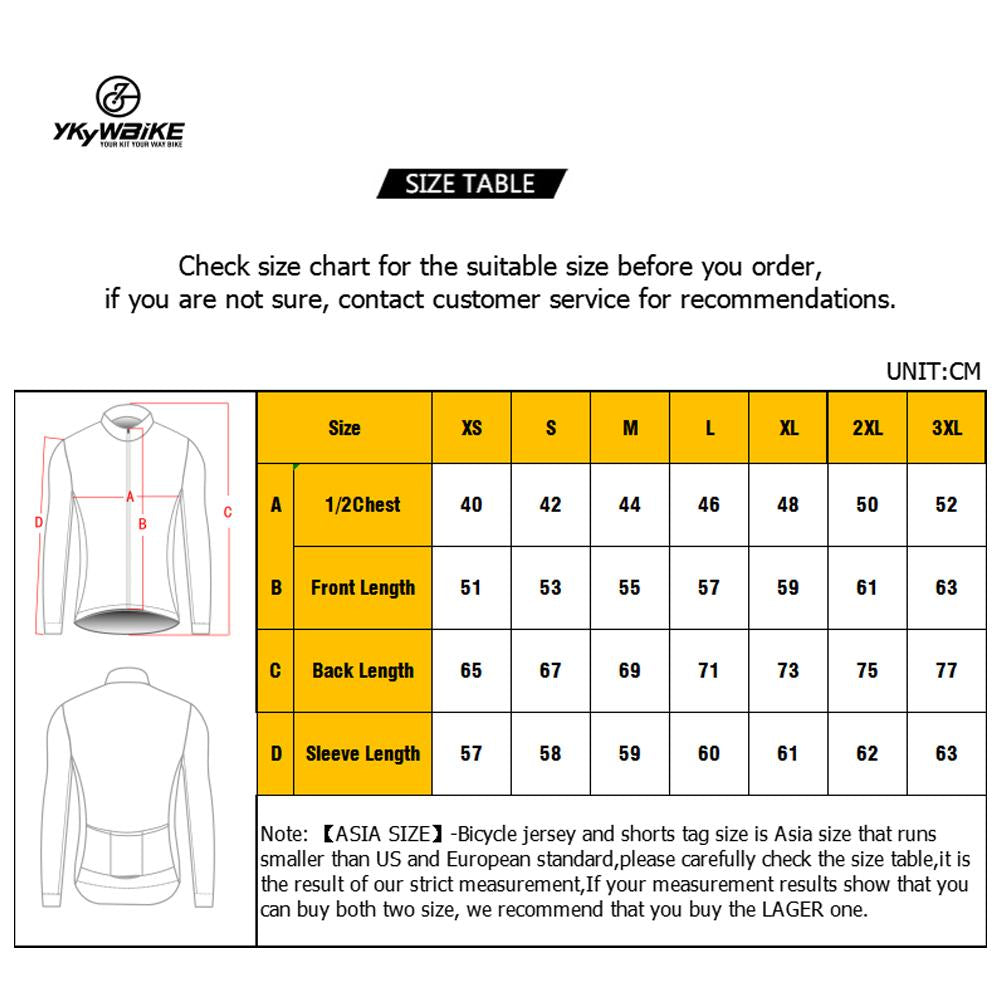 YKYWBIKE
YOUR KIT YOUR WAY BIKE

SIZE TABLE

Check size chart for the suitable size before you order, if you are not sure, contact customer service for recommendations.

UNIT:CM

D A B C

| | Size | XS | S | M | L | XL | 2XL | 3XL |
|---|---|---|---|---|---|---|---|---|
| A | 1/2Chest | 40 | 42 | 44 | 46 | 48 | 50 | 52 |
| B | Front Length | 51 | 53 | 55 | 57 | 59 | 61 | 63 |
| C | Back Length | 65 | 67 | 69 | 71 | 73 | 75 | 77 |
| D | Sleeve Length | 57 | 58 | 59 | 60 | 61 | 62 | 63 |

Note: 【ASIA SIZE】-Bicycle jersey and shorts tag size is Asia size that runs smaller than US and European standard,please carefully check the size table,it is the result of our strict measurement,If your measurement results show that you can buy both two size, we recommend that you buy the LAGER one.